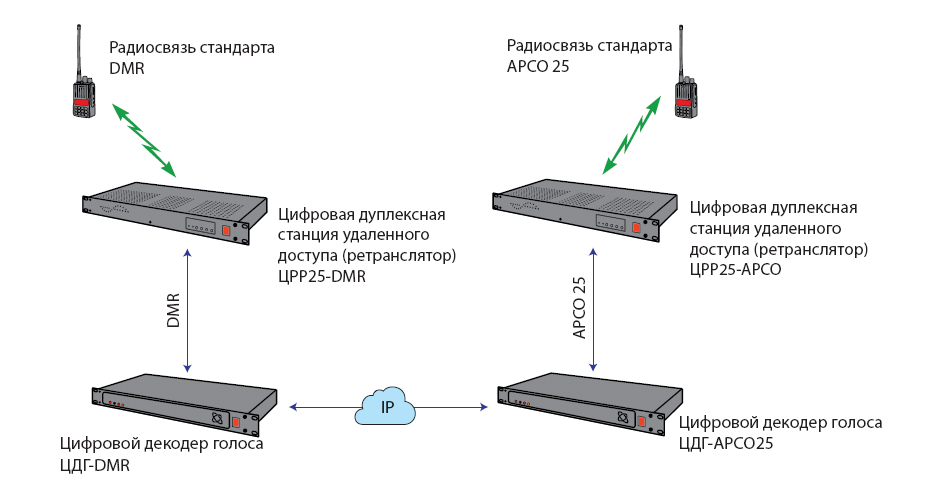 Радиосвязь стандарта DMR

Радиосвязь стандарта APCO 25

Цифровая дуплексная станция удаленного доступа (ретранслятор) ЦРР25-DMR

Цифровая дуплексная станция удаленного доступа (ретранслятор) ЦРР25-APCO

DMR

APCO 25

IP

Цифровой декодер голоса ЦДГ-DMR

Цифровой декодер голоса ЦДГ-APCO25