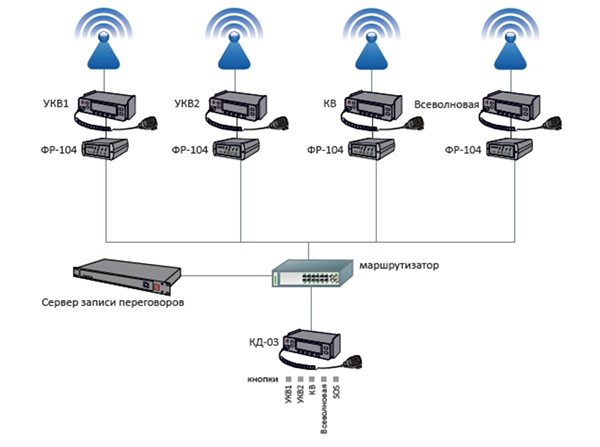 УКВ1
УКВ2
КВ
Всеволновая
ФР-104
ФР-104
ФР-104
ФР-104
маршрутизатор
Сервер записи переговоров
КД-03
кнопки
УКВ1
УКВ2
КВ
Всеволновая
SOS